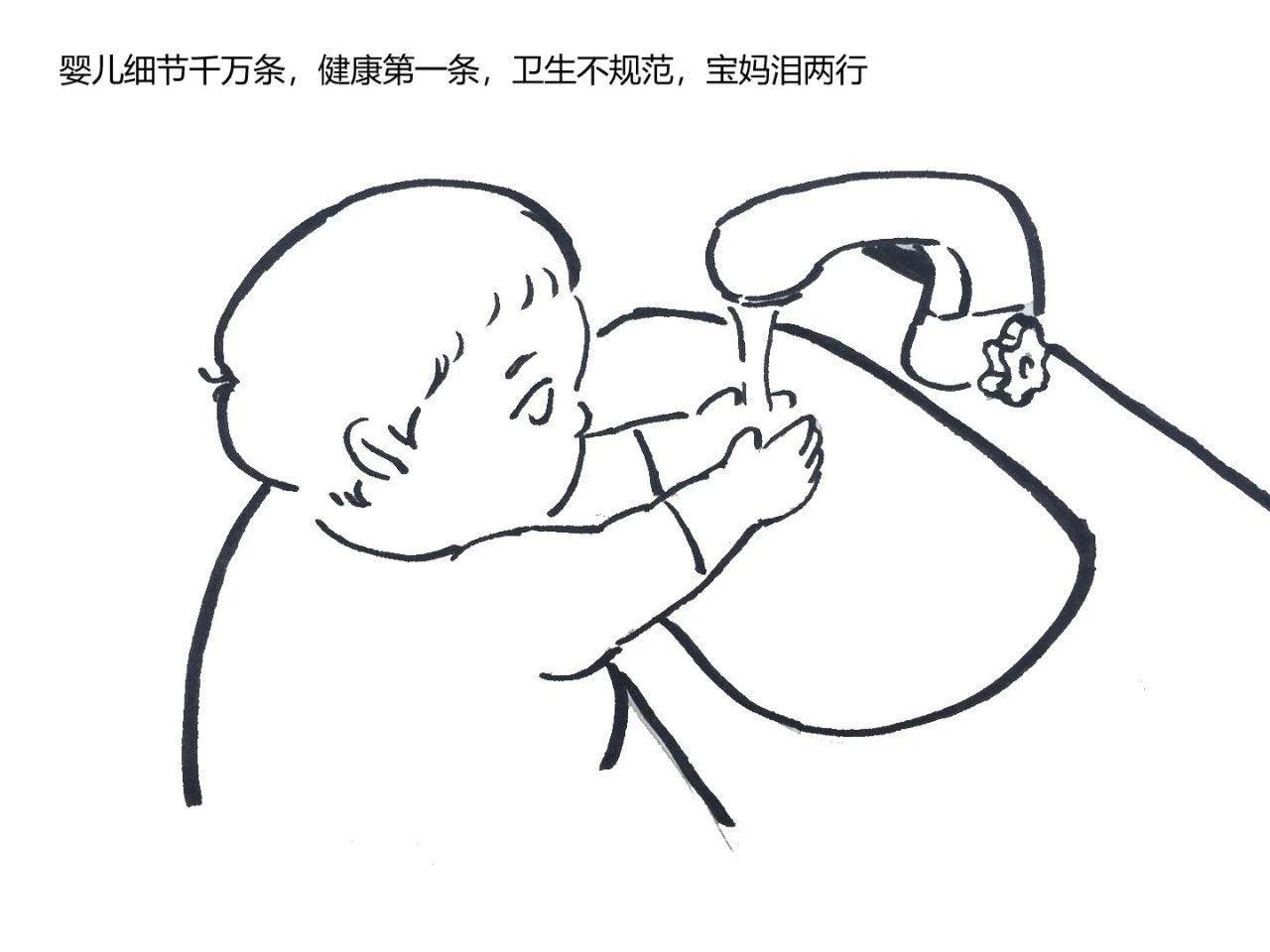 婴儿细节千万条，健康第一条，卫生不规范，宝妈泪两行